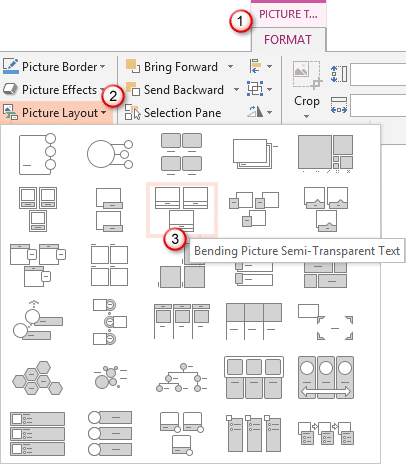 1
PICTURE T...
FORMAT
Picture Border
Picture Effects
2
Picture Layout
Bring Forward
Send Backward
Selection Pane
Crop
3
Bending Picture Semi-Transparent Text