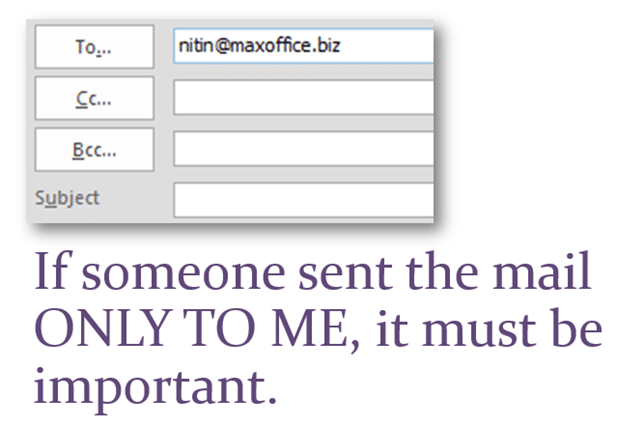 To...
nitin@maxoffice.biz
Cc...
Bcc...
Subject

If someone sent the mail ONLY TO ME, it must be important.